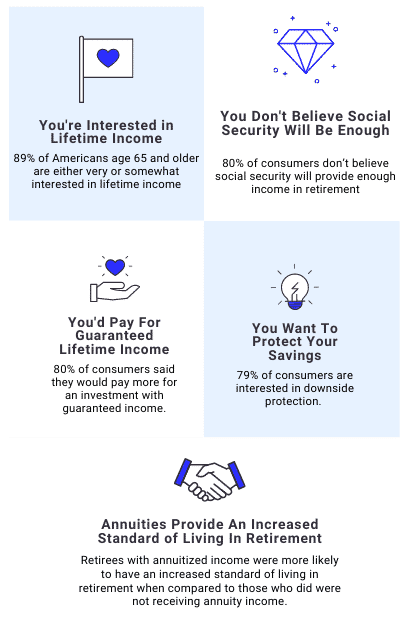 You're Interested in Lifetime Income

89% of Americans age 65 and older are either very or somewhat interested in lifetime income

You Don't Believe Social Security Will Be Enough

80% of consumers don't believe social security will provide enough income in retirement

You'd Pay For Guaranteed Lifetime Income

80% of consumers said they would pay more for an investment with guaranteed income.

You Want To Protect Your Savings

79% of consumers are interested in downside protection.

Annuities Provide An Increased Standard of Living In Retirement

Retirees with annuitized income were more likely to have an increased standard of living in retirement when compared to those who did were not receiving annuity income.